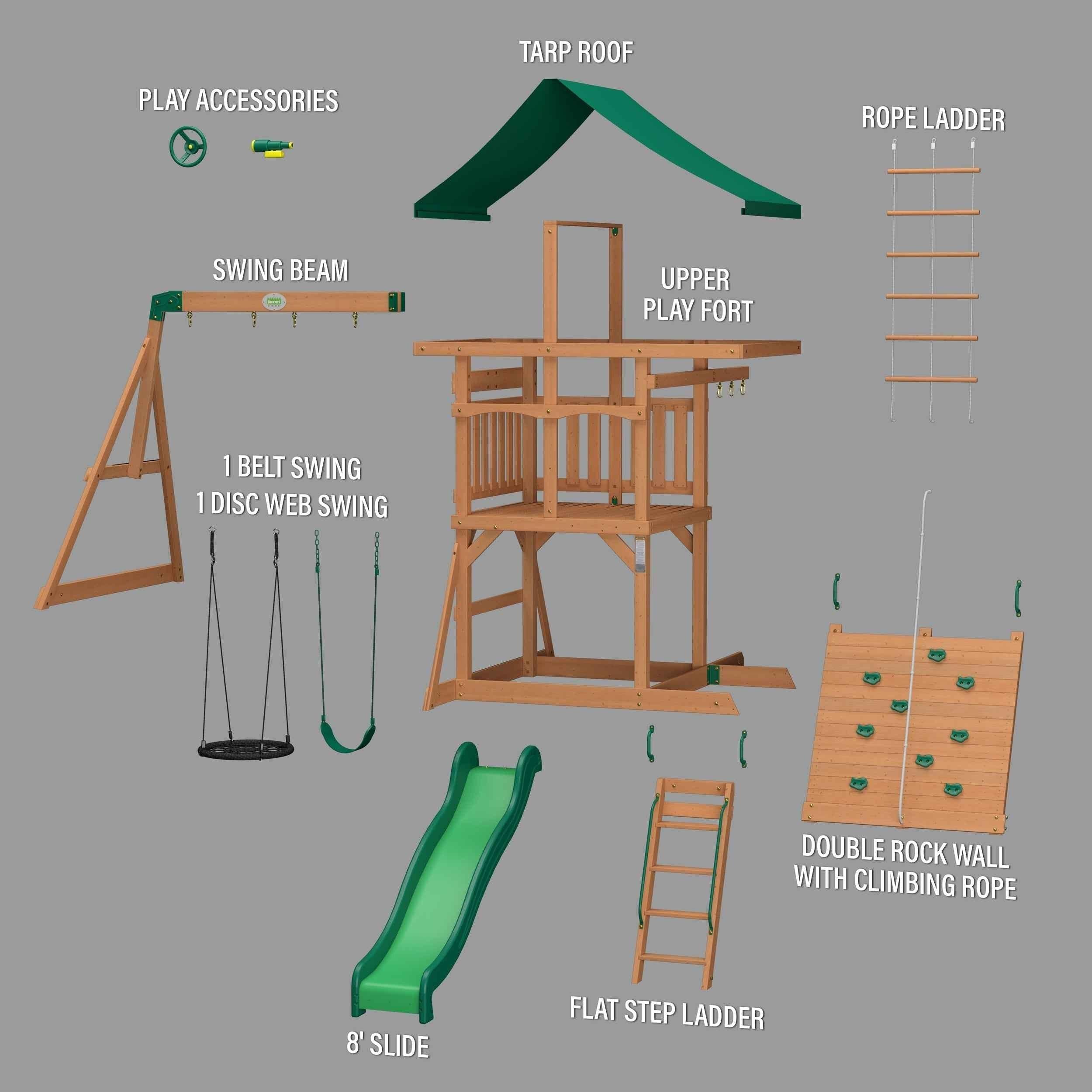 TARP ROOF

PLAY ACCESSORIES

ROPE LADDER

SWING BEAM

UPPER PLAY FORT

1 BELT SWING
1 DISC WEB SWING

DOUBLE ROCK WALL WITH CLIMBING ROPE

FLAT STEP LADDER

8' SLIDE