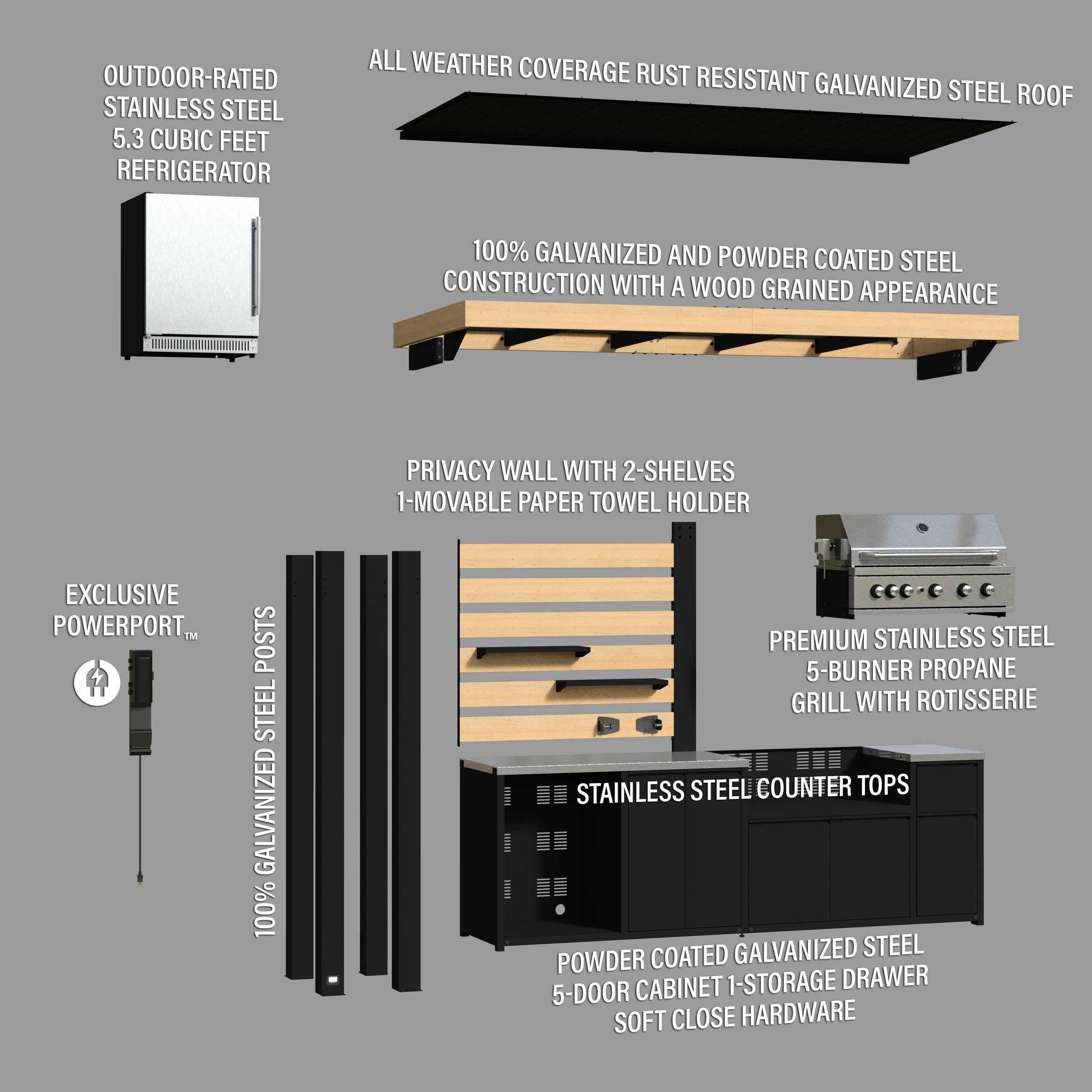 OUTDOOR-RATED STAINLESS STEEL 5.3 CUBIC FEET REFRIGERATOR

ALL WEATHER COVERAGE RUST RESISTANT GALVANIZED STEEL ROOF

100% GALVANIZED AND POWDER COATED STEEL CONSTRUCTION WITH A WOOD GRAINED APPEARANCE

PRIVACY WALL WITH 2-SHELVES 1-MOVABLE PAPER TOWEL HOLDER

EXCLUSIVE POWERPORT™

100% GALVANIZED STEEL POSTS

PREMIUM STAINLESS STEEL 5-BURNER PROPANE GRILL WITH ROTISSERIE

STAINLESS STEEL COUNTER TOPS

POWDER COATED GALVANIZED STEEL 5-DOOR CABINET 1-STORAGE DRAWER SOFT CLOSE HARDWARE