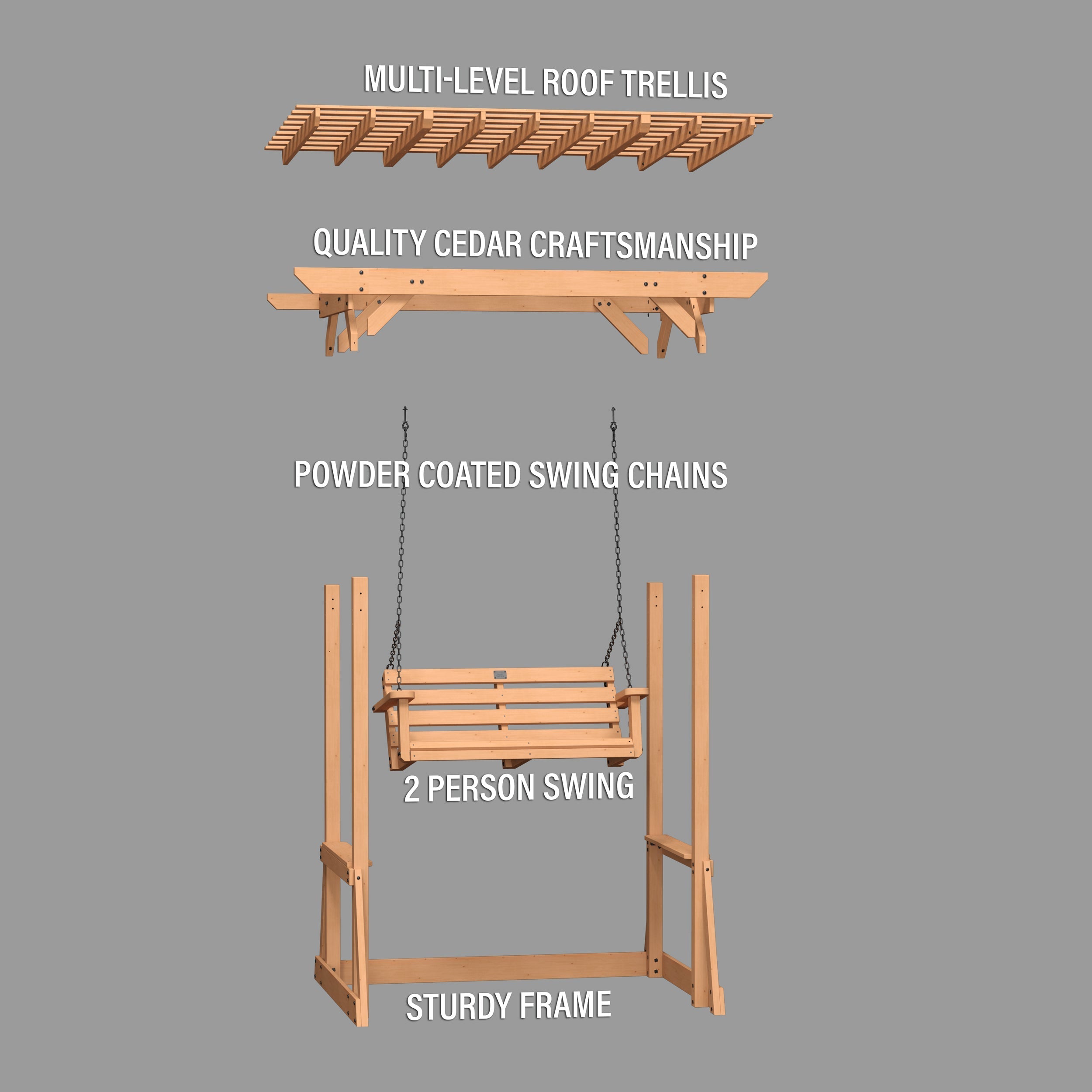 MULTI-LEVEL ROOF TRELLIS

QUALITY CEDAR CRAFTSMANSHIP

POWDER COATED SWING CHAINS

2 PERSON SWING

STURDY FRAME