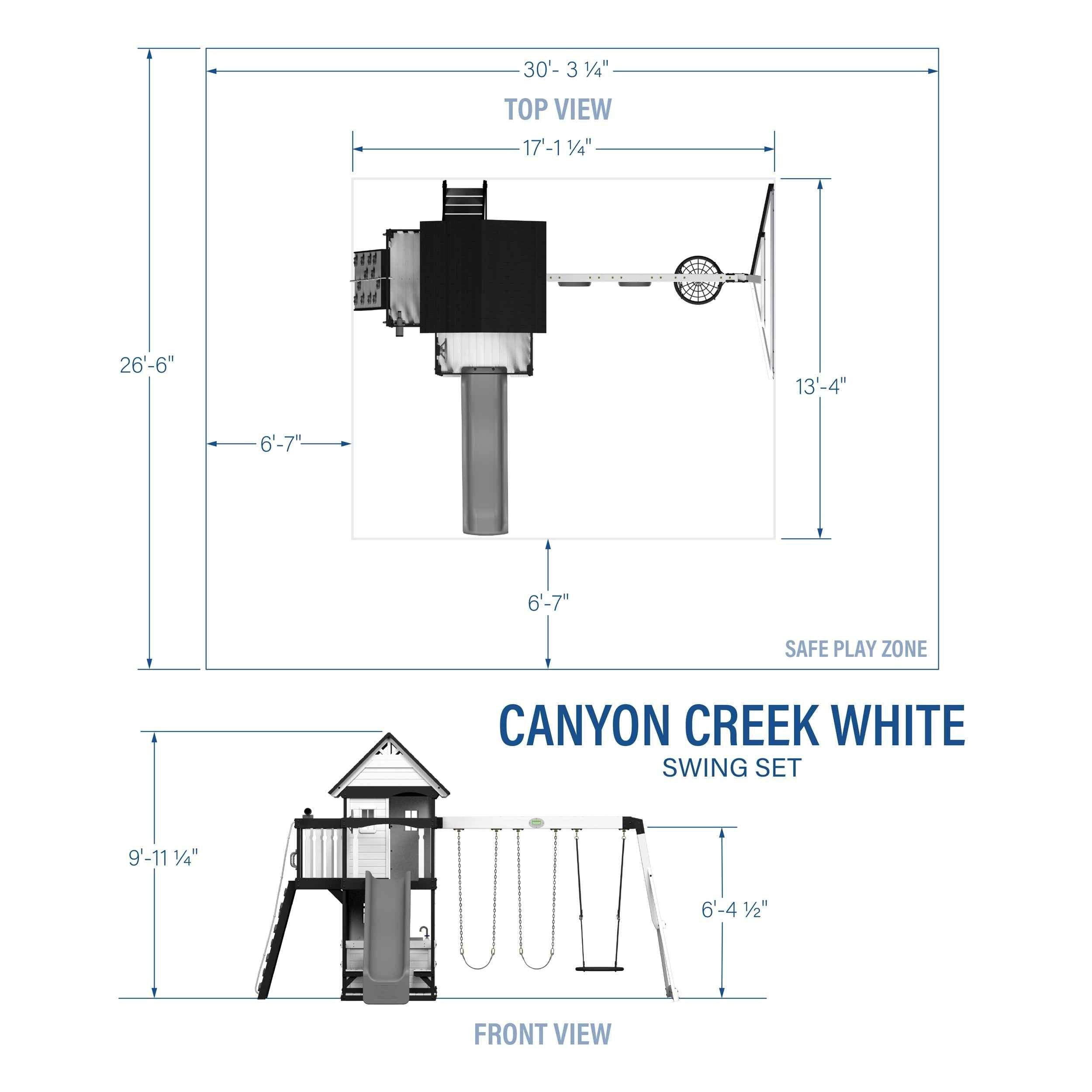 30'- 3 ¼"

TOP VIEW

17'-1 ¼"

26'-6"

13'-4"

6'-7"

6'-7"

SAFE PLAY ZONE

CANYON CREEK WHITE
SWING SET

9'-11 ¼"

6'-4 ½"

FRONT VIEW