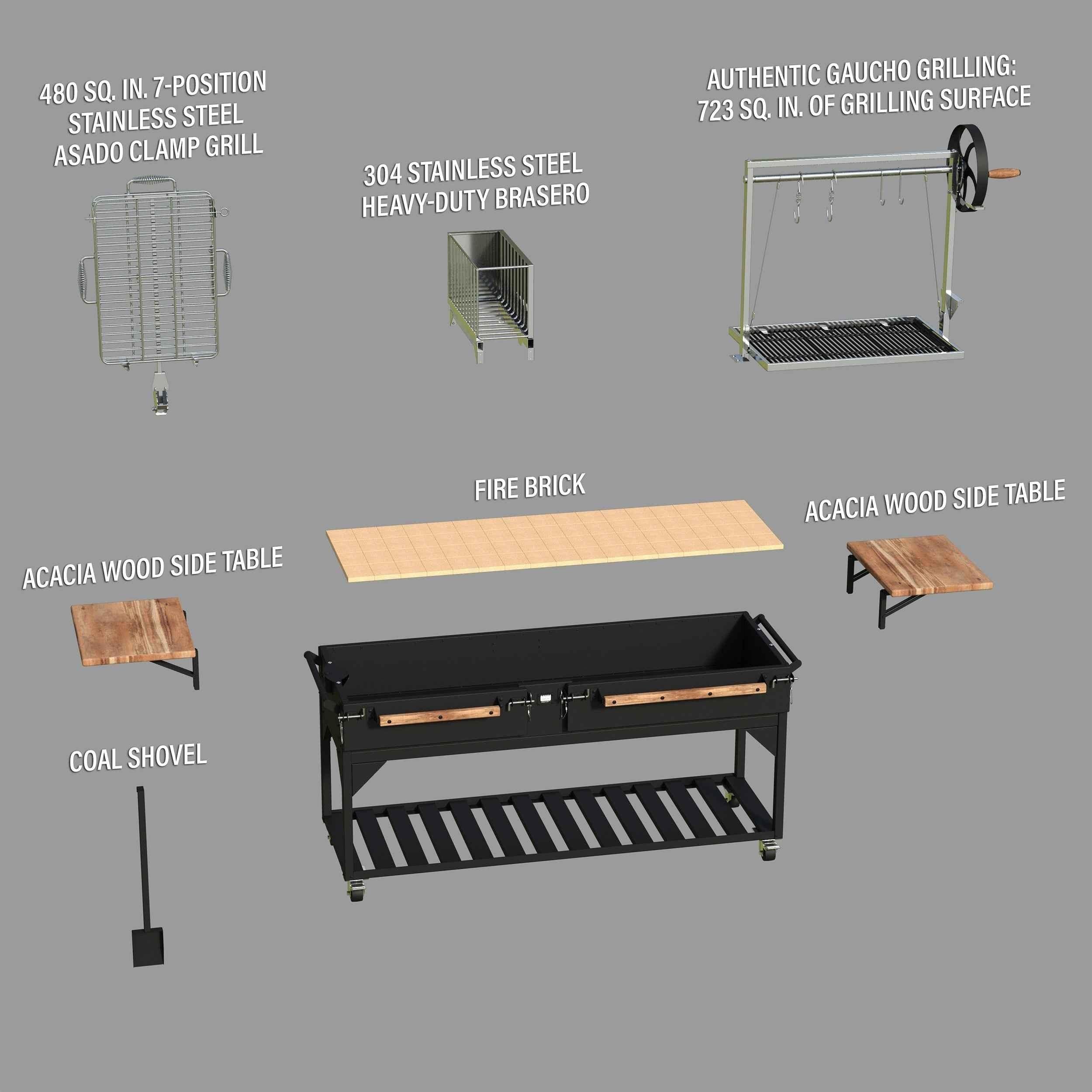 480 SQ. IN. 7-POSITION STAINLESS STEEL ASADO CLAMP GRILL

304 STAINLESS STEEL HEAVY-DUTY BRASERO

AUTHENTIC GAUCHO GRILLING: 723 SQ. IN. OF GRILLING SURFACE

FIRE BRICK

ACACIA WOOD SIDE TABLE

ACACIA WOOD SIDE TABLE

COAL SHOVEL