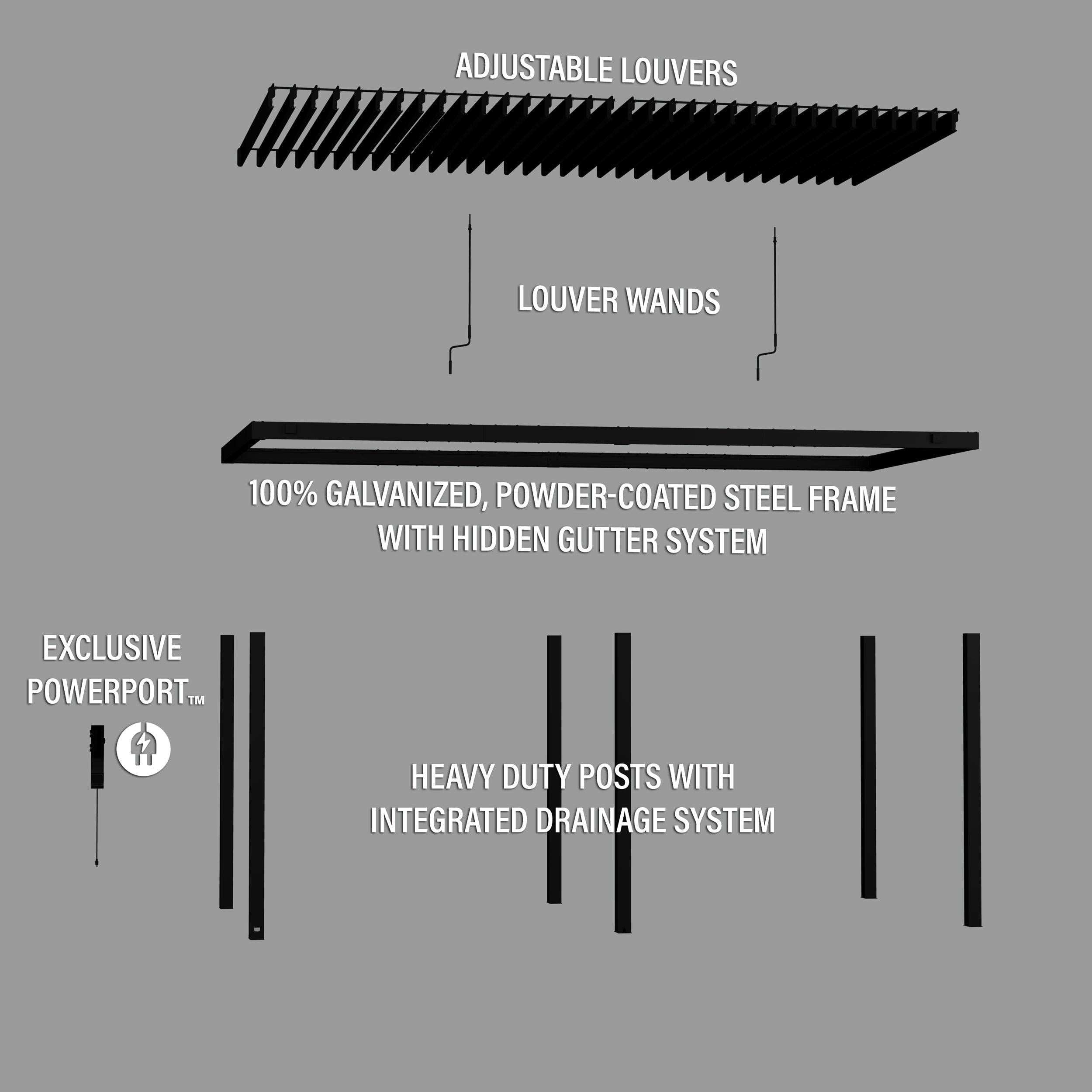 ADJUSTABLE LOUVERS

LOUVER WANDS

100% GALVANIZED, POWDER-COATED STEEL FRAME WITH HIDDEN GUTTER SYSTEM

EXCLUSIVE POWERPORT™

HEAVY DUTY POSTS WITH INTEGRATED DRAINAGE SYSTEM