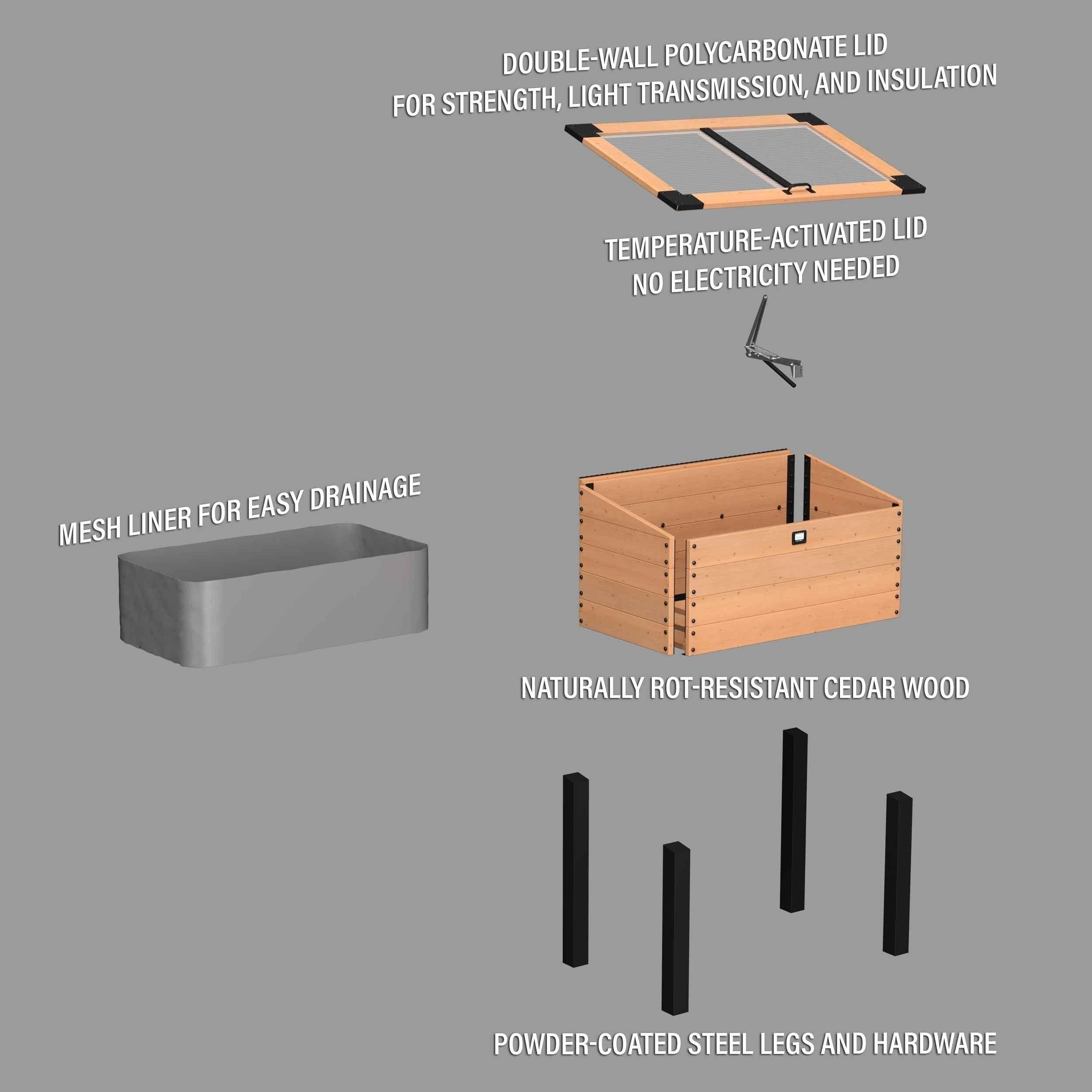 DOUBLE-WALL POLYCARBONATE LID
FOR STRENGTH, LIGHT TRANSMISSION, AND INSULATION

TEMPERATURE-ACTIVATED LID
NO ELECTRICITY NEEDED

MESH LINER FOR EASY DRAINAGE

NATURALLY ROT-RESISTANT CEDAR WOOD

POWDER-COATED STEEL LEGS AND HARDWARE