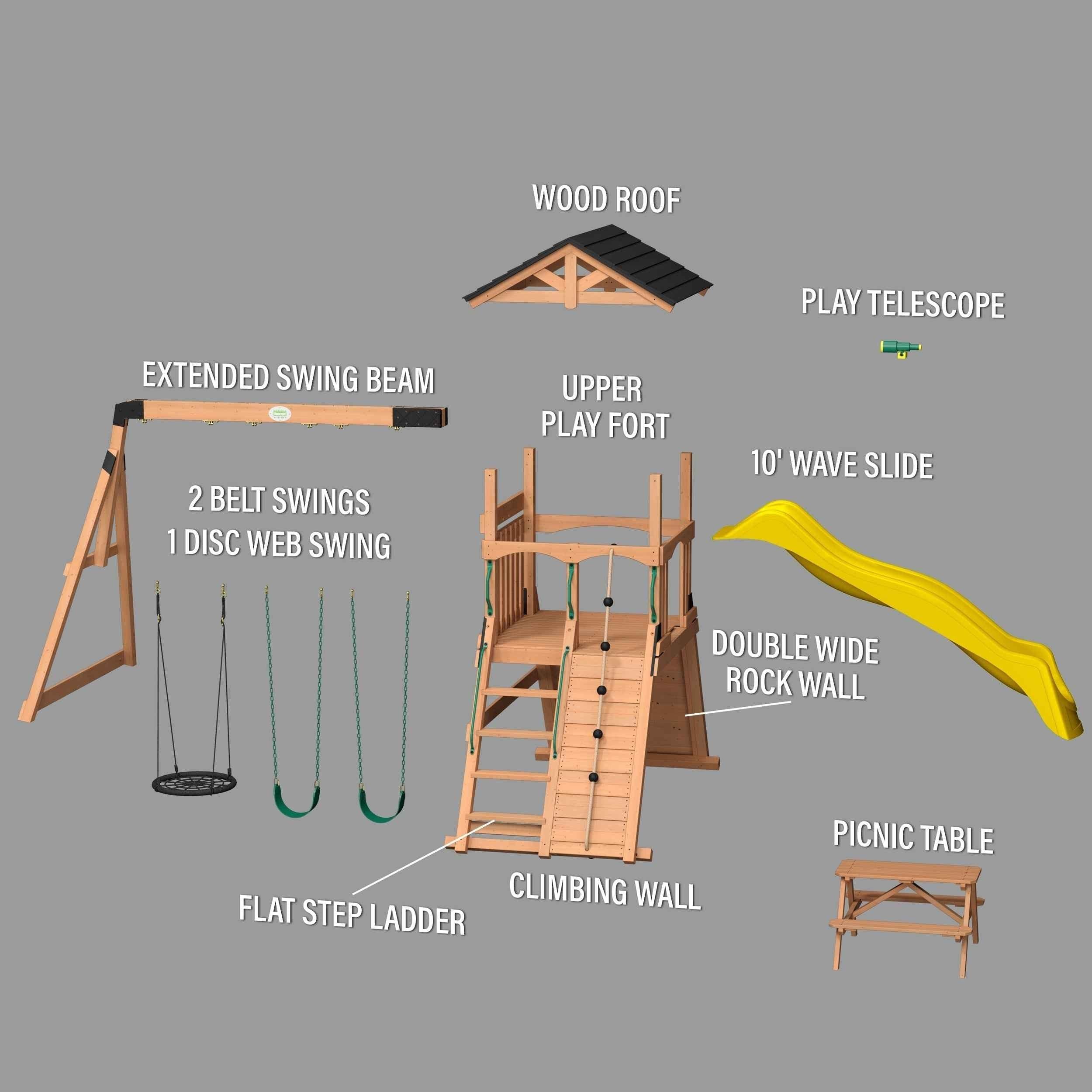 WOOD ROOF

PLAY TELESCOPE

EXTENDED SWING BEAM

UPPER PLAY FORT

10' WAVE SLIDE

2 BELT SWINGS
1 DISC WEB SWING

DOUBLE WIDE ROCK WALL

PICNIC TABLE

CLIMBING WALL

FLAT STEP LADDER